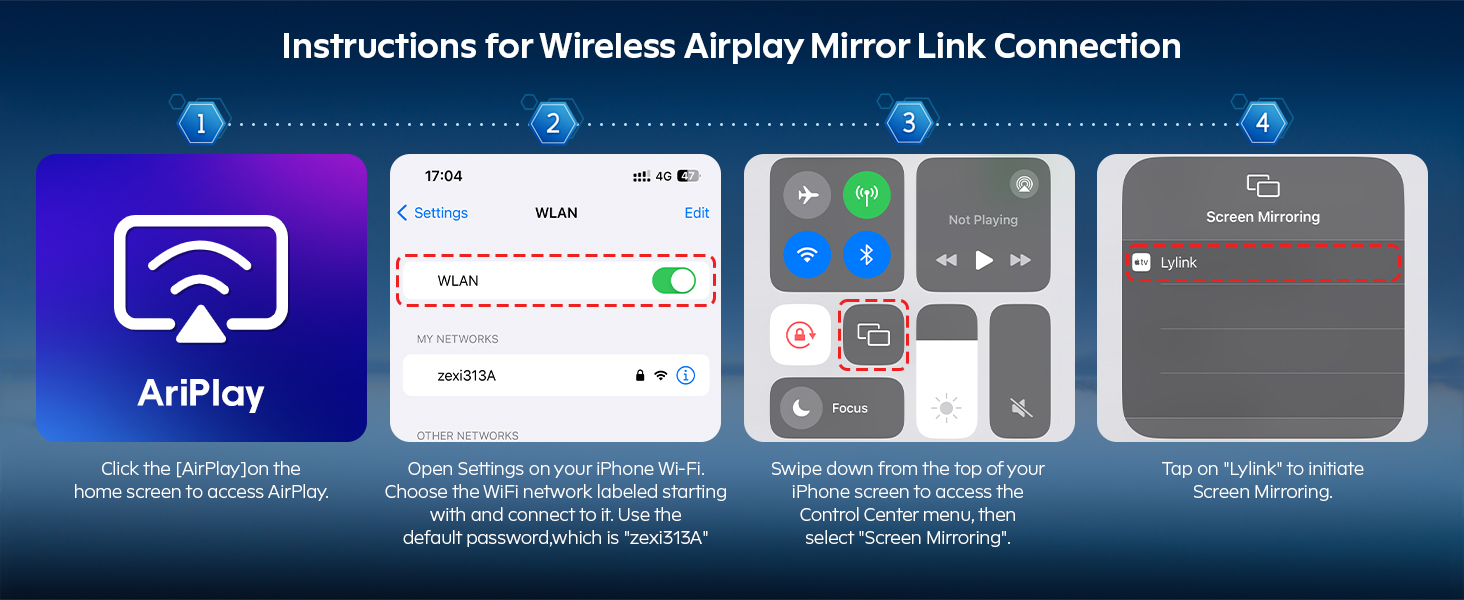 Instructions for Wireless Airplay Mirror Link Connection

1

AriPlay

Click the [AirPlay]on the home screen to access AirPlay.

2

17:04 4G 47

Settings WLAN Edit

WLAN

MY NETWORKS

zexi313A

OTHER NETWORKS

Open Settings on your iPhone Wi-Fi. Choose the WiFi network labeled starting with and connect to it. Use the default password,which is "zexi313A"

3

Not Playing

Focus

Swipe down from the top of your iPhone screen to access the Control Center menu, then select "Screen Mirroring".

4

Screen Mirroring

tv Lylink

Tap on "Lylink" to initiate Screen Mirroring.