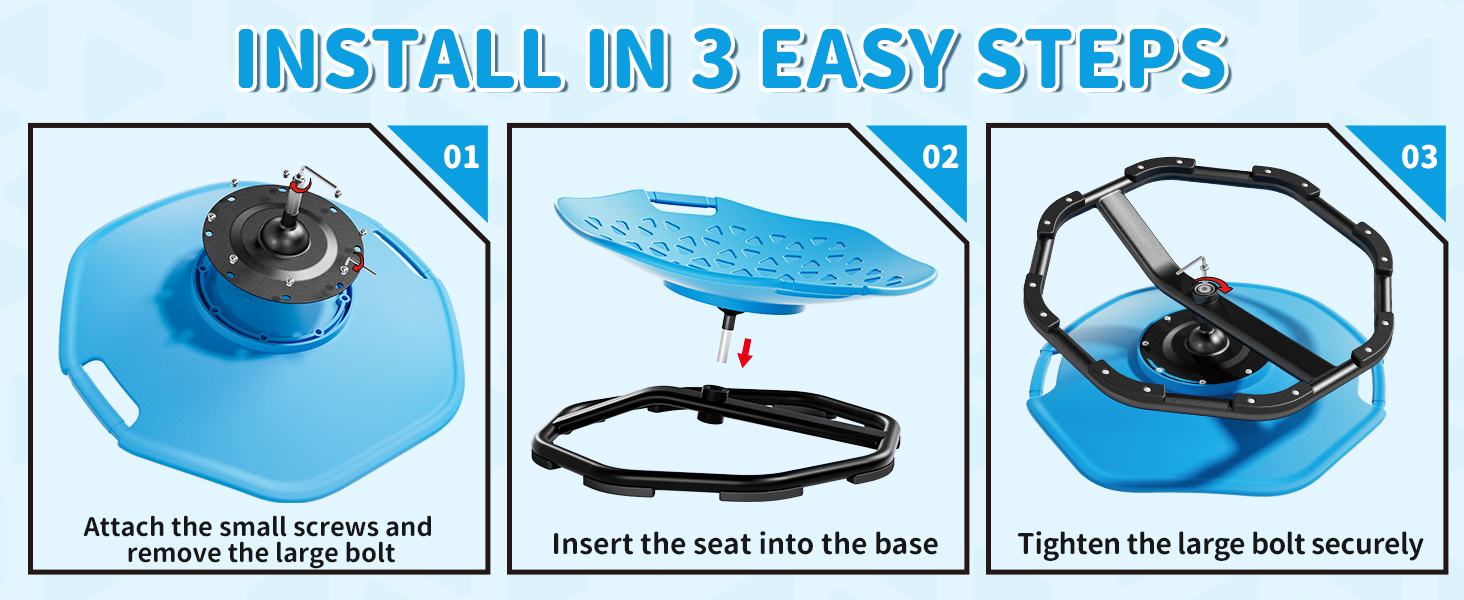 INSTALL IN 3 EASY STEPS

01

Attach the small screws and remove the large bolt

02

Insert the seat into the base

03

Tighten the large bolt securely