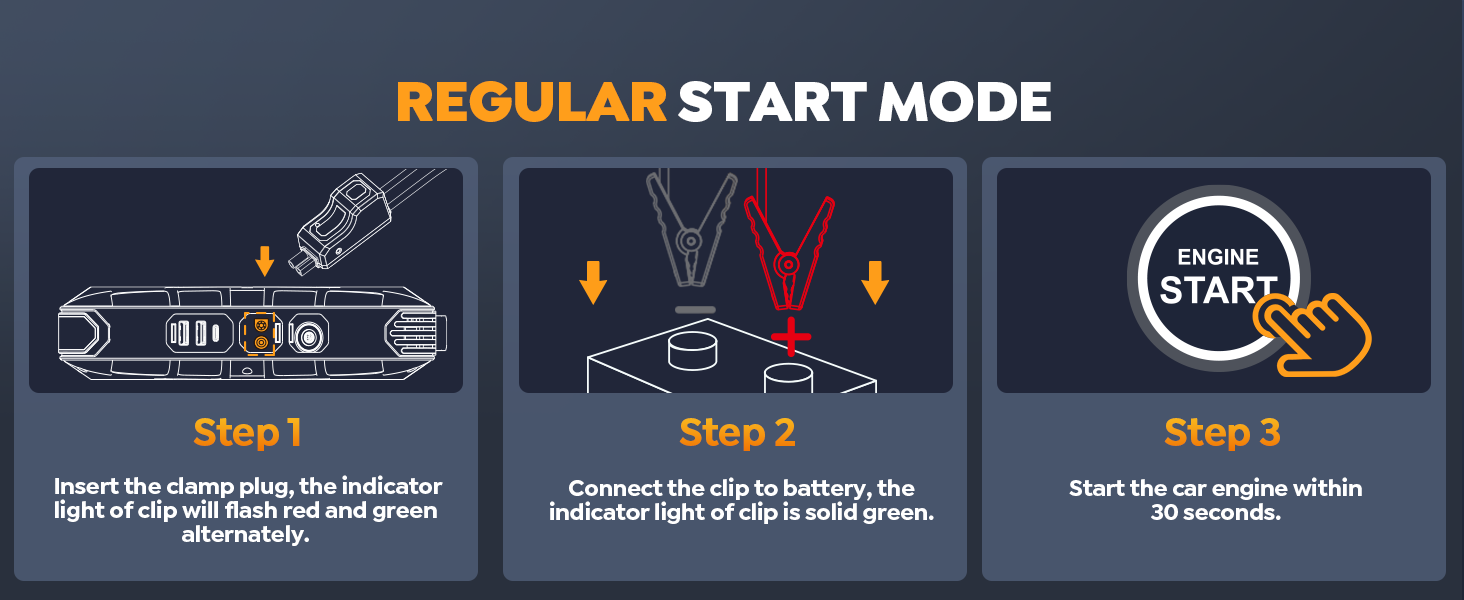 REGULAR START MODE

Step 1

Insert the clamp plug, the indicator light of clip will flash red and green alternately.

Step 2

Connect the clip to battery, the indicator light of clip is solid green.

ENGINE START

Step 3

Start the car engine within 30 seconds.