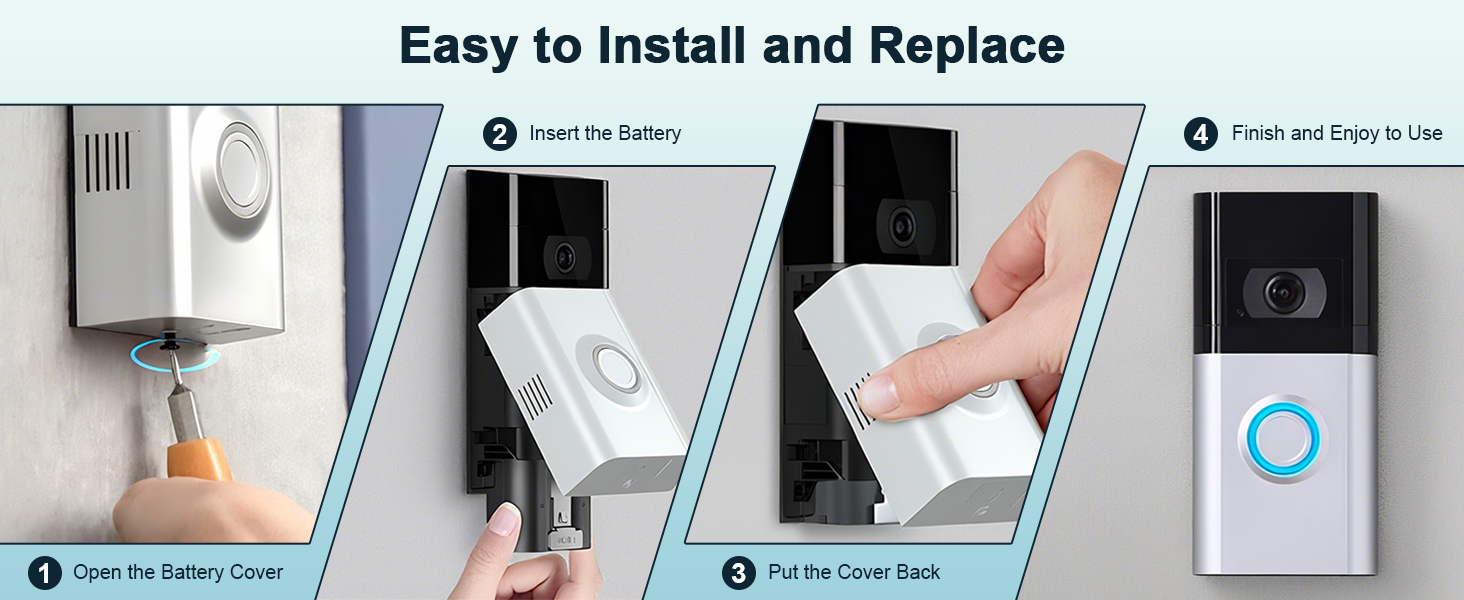 Easy to Install and Replace

1 Open the Battery Cover

2 Insert the Battery

3 Put the Cover Back

4 Finish and Enjoy to Use