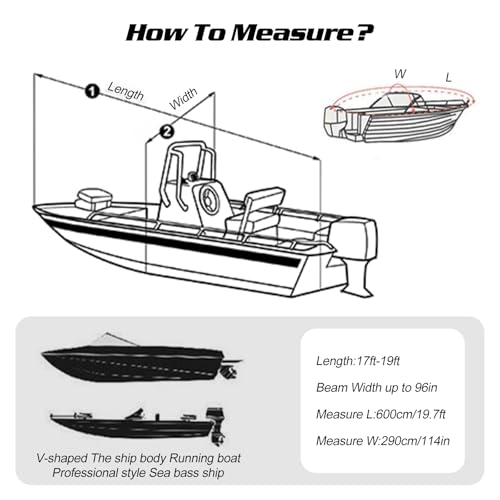 How To Measure?

1 Length
2 Width

W
L

V-shaped The ship body Running boat Professional style Sea bass ship

Length:17ft-19ft

Beam Width up to 96in

Measure L:600cm/19.7ft

Measure W:290cm/114in