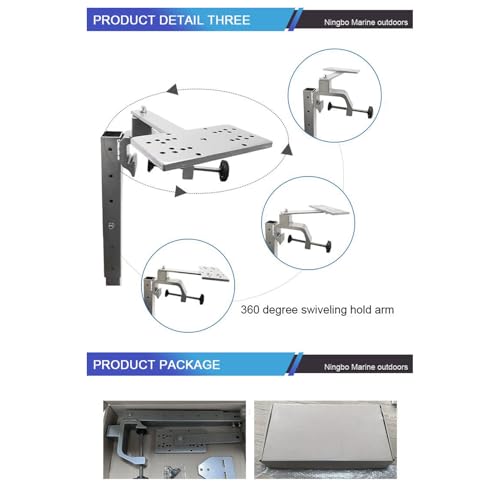 PRODUCT DETAIL THREE
Ningbo Marine outdoors

360 degree swiveling hold arm

PRODUCT PACKAGE
Ningbo Marine outdoors