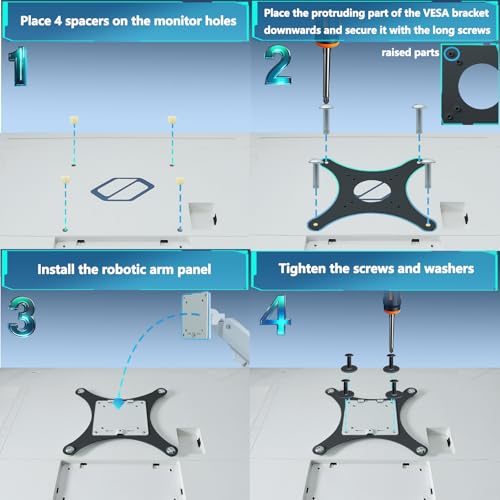 Place 4 spacers on the monitor holes

1

Place the protruding part of the VESA bracket downwards and secure it with the long screws

2

raised parts

Install the robotic arm panel

3

Tighten the screws and washers

4