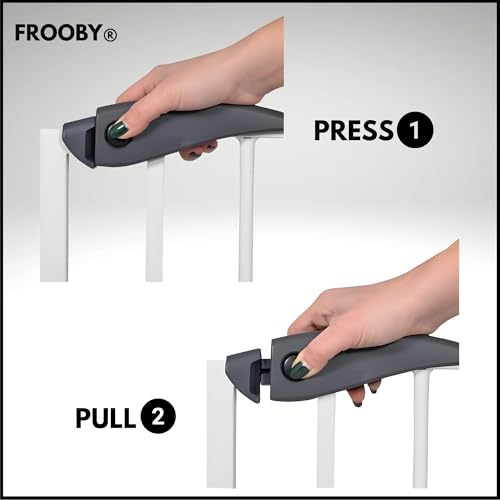 FROOBY®

PRESS 1

PULL 2