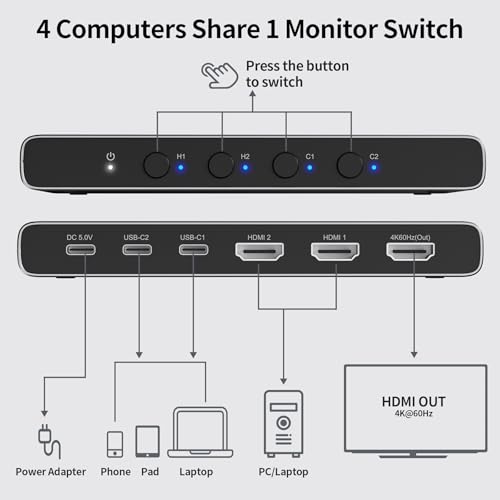 4 Computers Share 1 Monitor Switch

Press the button to switch

H1
H2
C1
C2

DC 5.0V
USB-C2
USB-C1
HDMI 2
HDMI 1
4K60Hz(Out)

HDMI OUT
4K@60Hz

Power Adapter
Phone
Pad
Laptop
PC/Laptop