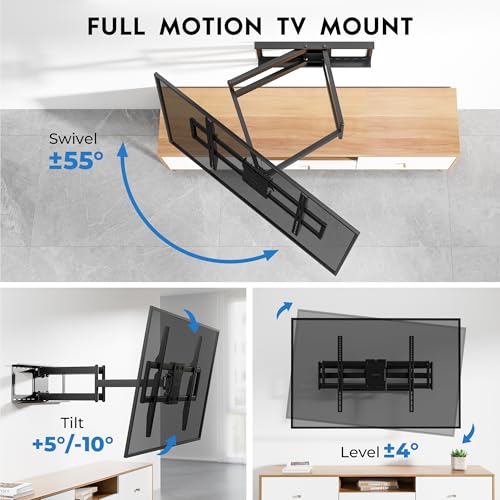 FULL MOTION TV MOUNT

Swivel
±55°

Tilt
+5°/-10°

Level ±4°