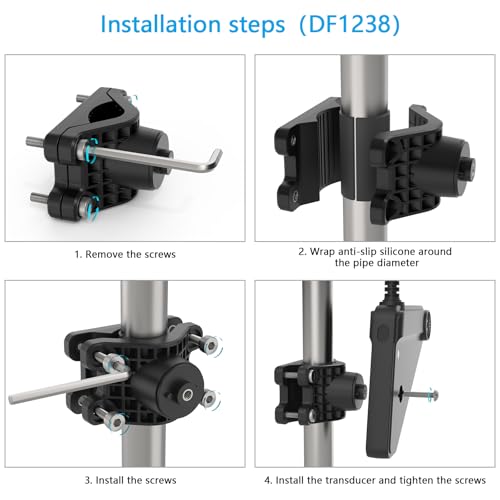 Installation steps (DF1238)

1. Remove the screws

2. Wrap anti-slip silicone around the pipe diameter

3. Install the screws

4. Install the transducer and tighten the screws