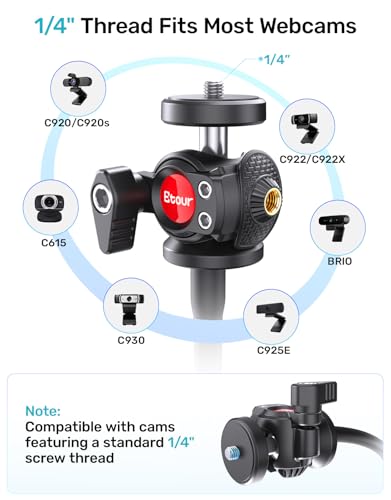 1/4" Thread Fits Most Webcams

*1/4"

C920/C920s

C922/C922X

Etour

C615

BRIO

C930

C925E

Note:
Compatible with cams featuring a standard 1/4" screw thread