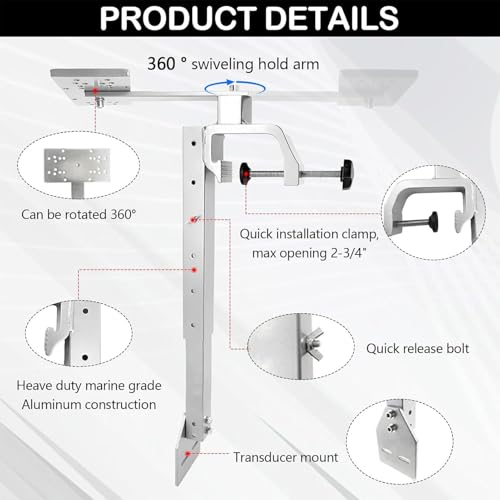 PRODUCT DETAILS

360 ° swiveling hold arm

Can be rotated 360°

Quick installation clamp, max opening 2-3/4"

Quick release bolt

Heave duty marine grade Aluminum construction

Transducer mount