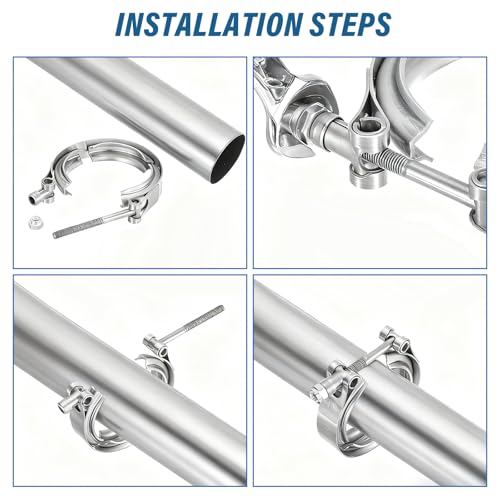 INSTALLATION STEPS