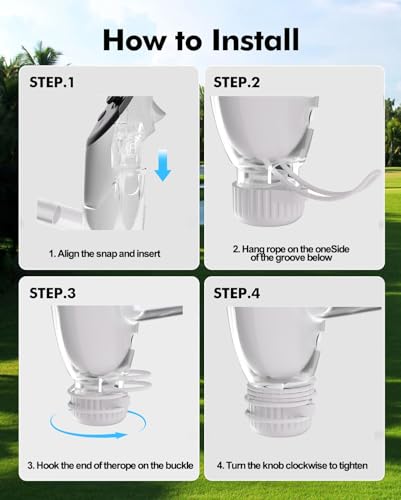 How to Install

STEP.1

1. Align the snap and insert

STEP.2

2. Hang rope on the oneSide of the groove below

STEP.3

3. Hook the end of therope on the buckle

STEP.4

4. Turn the knob clockwise to tighten