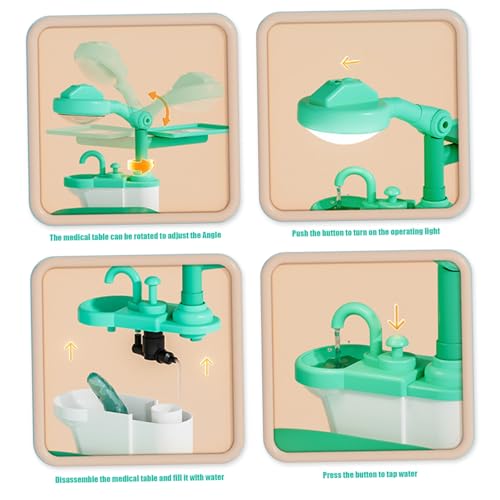 The medical table can be rotated to adjust the Angle

Push the button to turn on the operating light

Disassemble the medical table and fill it with water

Press the button to tap water