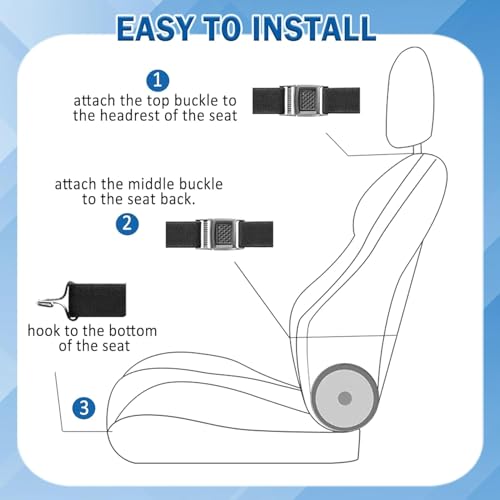 EASY TO INSTALL

1
attach the top buckle to the headrest of the seat

attach the middle buckle to the seat back.

2

hook to the bottom of the seat

3