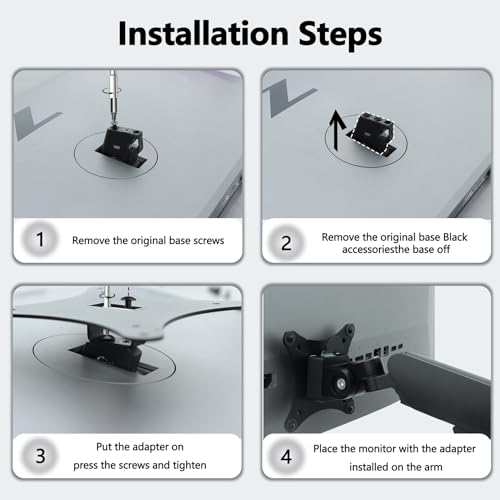 Installation Steps

1 Remove the original base screws

2 Remove the original base Black accessoriesthe base off

3 Put the adapter on press the screws and tighten

4 Place the monitor with the adapter installed on the arm