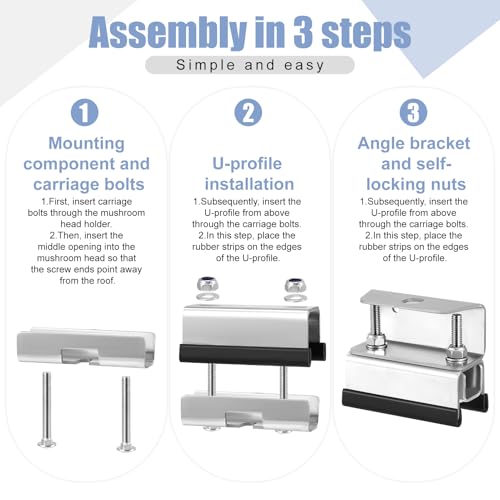 Assembly in 3 steps

Simple and easy

1

Mounting component and carriage bolts

1.First, insert carriage bolts through the mushroom head holder.
2.Then, insert the middle opening into the mushroom head so that the screw ends point away from the roof.

2

U-profile installation

1.Subsequently, insert the U-profile from above through the carriage bolts.
2.In this step, place the rubber strips on the edges of the U-profile.

3

Angle bracket and self-locking nuts

1.Subsequently, insert the U-profile from above through the carriage bolts.
2.In this step, place the rubber strips on the edges of the U-profile.