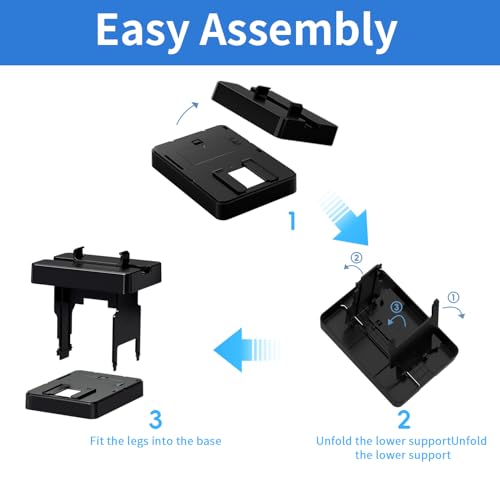 Easy Assembly

1

②

①

③

3

Fit the legs into the base

2

Unfold the lower supportUnfold the lower support