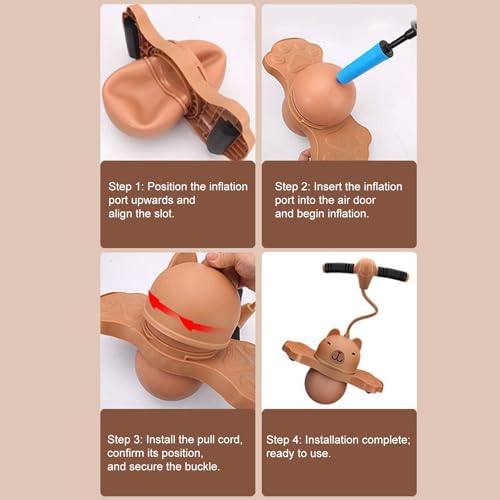 Step 1: Position the inflation port upwards and align the slot.

Step 2: Insert the inflation port into the air door and begin inflation.

Step 3: Install the pull cord, confirm its position, and secure the buckle.

Step 4: Installation complete; ready to use.