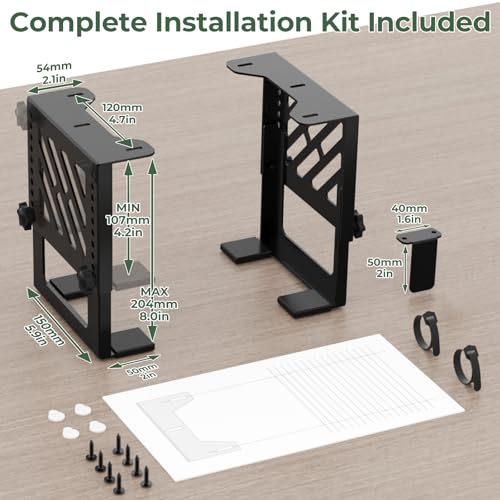 Complete Installation Kit Included

54mm
2.1in

120mm
4.7in

MIN
107mm
4.2in

MAX
204mm
8.0in

150mm
5.9in

50mm
2in

40mm
1.6in

50mm
2in