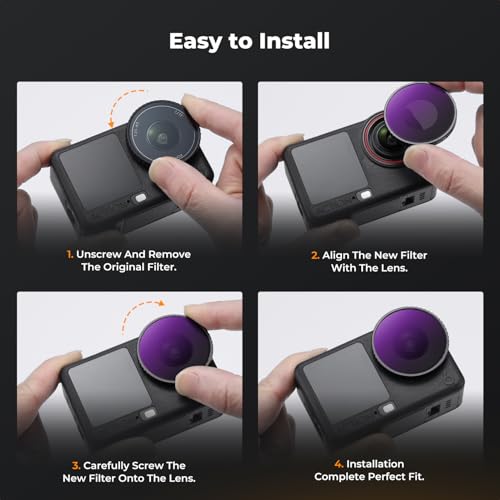 Easy to Install

1. Unscrew And Remove The Original Filter.

2. Align The New Filter With The Lens.

3. Carefully Screw The New Filter Onto The Lens.

4. Installation Complete Perfect Fit.