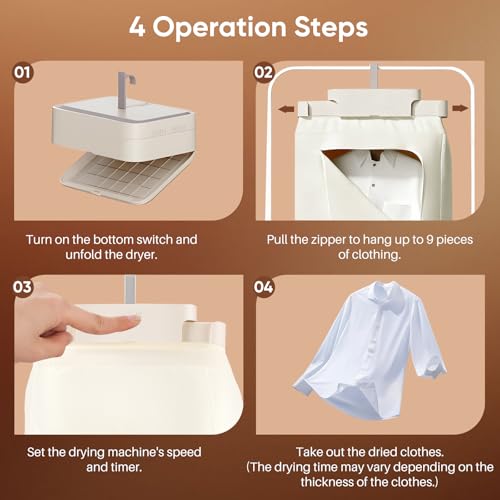 4 Operation Steps

01

Turn on the bottom switch and unfold the dryer.

02

Pull the zipper to hang up to 9 pieces of clothing.

03

Set the drying machine's speed and timer.

04

Take out the dried clothes. (The drying time may vary depending on the thickness of the clothes.)