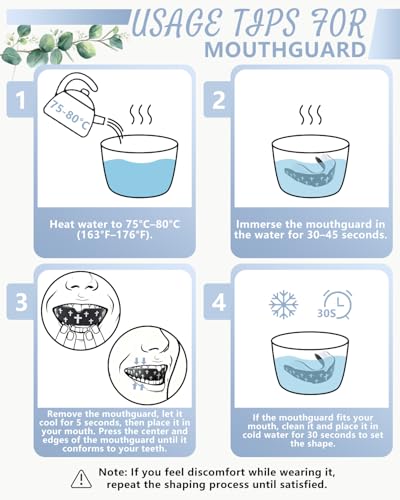 USAGE TIPS FOR
MOUTHGUARD

1

75-80°C

Heat water to 75°C–80°C (163°F–176°F).

2

Immerse the mouthguard in the water for 30–45 seconds.

3

Remove the mouthguard, let it cool for 5 seconds, then place it in your mouth. Press the center and edges of the mouthguard until it conforms to your teeth.

4

30S

If the mouthguard fits your mouth, clean it and place it in cold water for 30 seconds to set the shape.

Note: If you feel discomfort while wearing it, repeat the shaping process until satisfied.