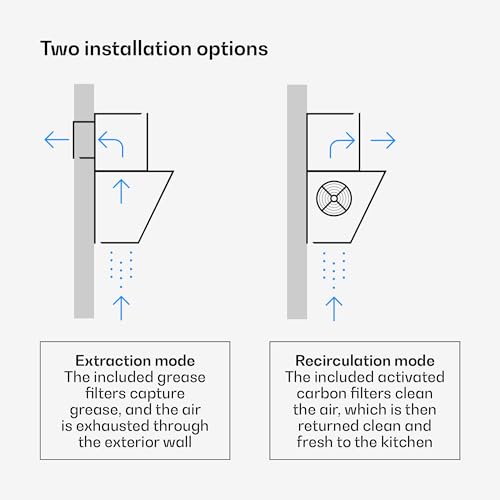 Two installation options

Extraction mode
The included grease filters capture grease, and the air is exhausted through the exterior wall

Recirculation mode
The included activated carbon filters clean the air, which is then returned clean and fresh to the kitchen