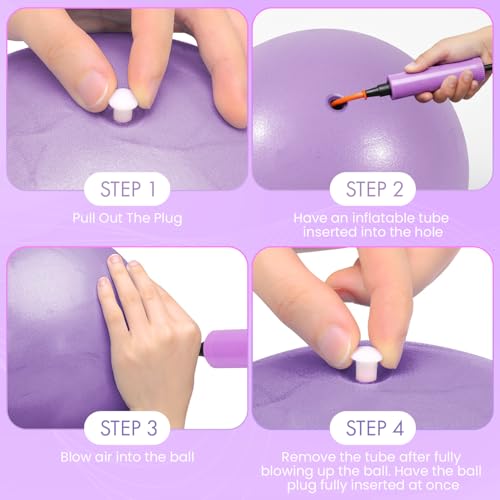 STEP 1
Pull Out The Plug

STEP 2
Have an inflatable tube inserted into the hole

STEP 3
Blow air into the ball

STEP 4
Remove the tube after fully blowing up the ball. Have the ball plug fully inserted at once