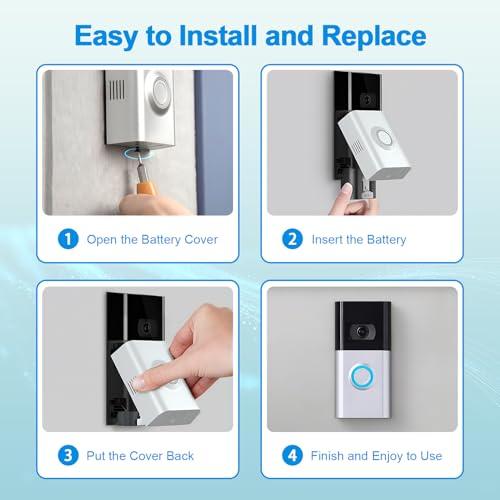 Easy to Install and Replace

1 Open the Battery Cover

2 Insert the Battery

3 Put the Cover Back

4 Finish and Enjoy to Use