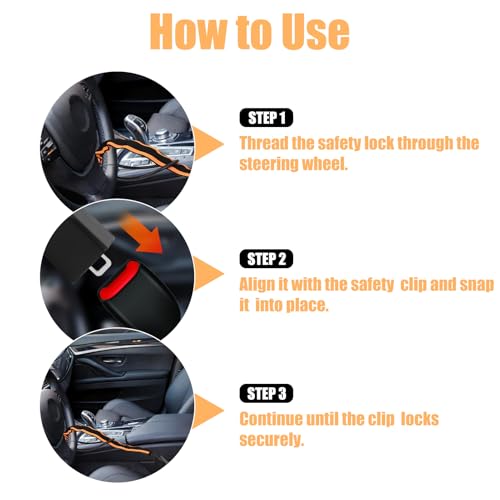 How to Use

STEP 1
Thread the safety lock through the steering wheel.

STEP 2
Align it with the safety clip and snap it into place.

STEP 3
Continue until the clip locks securely.