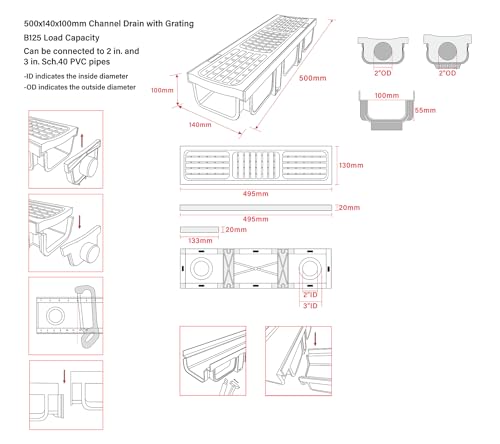 500x140x100mm Channel Drain with Grating

B125 Load Capacity

Can be connected to 2 in. and 3 in. Sch.40 PVC pipes

-ID indicates the inside diameter

-OD indicates the outside diameter

100mm

140mm

500mm

2"OD

2"OD

100mm

55mm

130mm

495mm

20mm

495mm

20mm

133mm

2"ID

3"ID