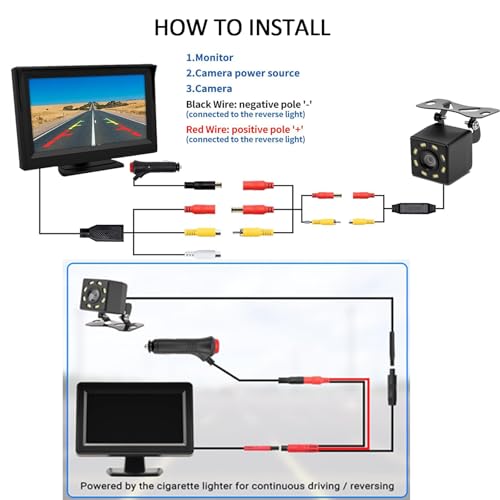 HOW TO INSTALL

1.Monitor
2.Camera power source
3.Camera
Black Wire: negative pole '-'
(connected to the reverse light)
Red Wire: positive pole '+'
(connected to the reverse light)

Powered by the cigarette lighter for continuous driving / reversing