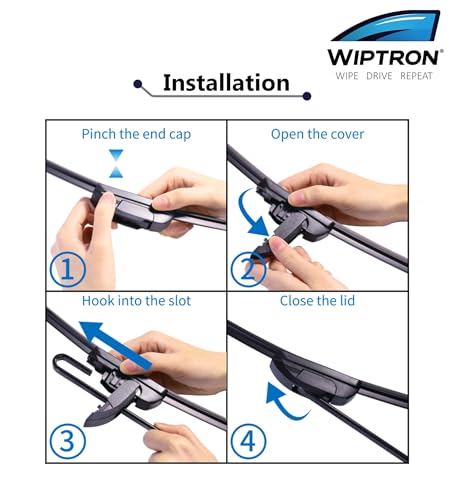 WIPTRON®
WIPE DRIVE REPEAT

Installation

Pinch the end cap

1

Open the cover

2

Hook into the slot

3

Close the lid

4