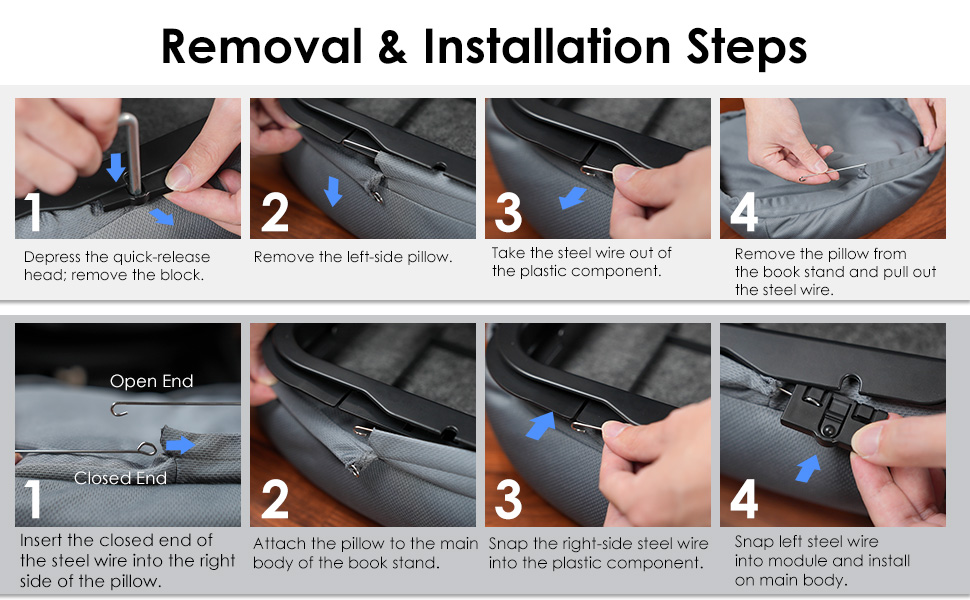 Removal & Installation Steps

1
Depress the quick-release head; remove the block.

2
Remove the left-side pillow.

3
Take the steel wire out of the plastic component.

4
Remove the pillow from the book stand and pull out the steel wire.

Open End
Closed End
1
Insert the closed end of the steel wire into the right side of the pillow.

2
Attach the pillow to the main body of the book stand.

3
Snap the right-side steel wire into the plastic component.

4
Snap left steel wire into module and install on main body.