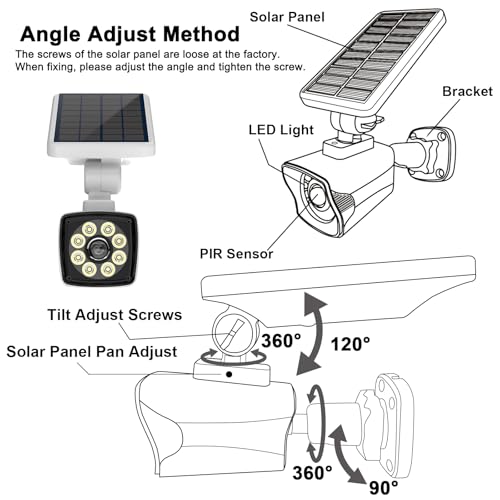 Angle Adjust Method

The screws of the solar panel are loose at the factory. When fixing, please adjust the angle and tighten the screw.

Solar Panel

Bracket

LED Light

PIR Sensor

Tilt Adjust Screws

Solar Panel Pan Adjust

360°

120°

360°

90°