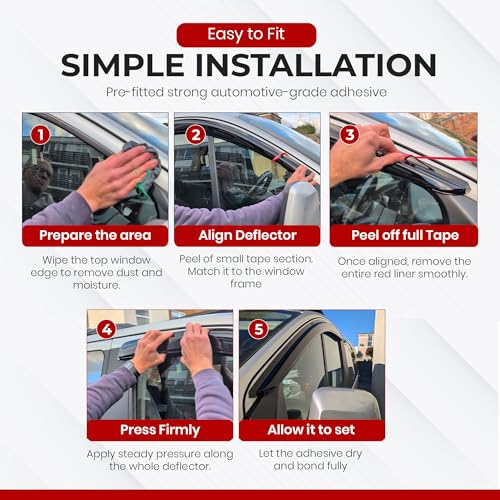 Easy to Fit

SIMPLE INSTALLATION

Pre-fitted strong automotive-grade adhesive

1

Prepare the area

Wipe the top window edge to remove dust and moisture.

2

Align Deflector

Peel of small tape section. Match it to the window frame

3

Peel off full Tape

Once aligned, remove the entire red liner smoothly.

4

Press Firmly

Apply steady pressure along the whole deflector.

5

Allow it to set

Let the adhesive dry and bond fully