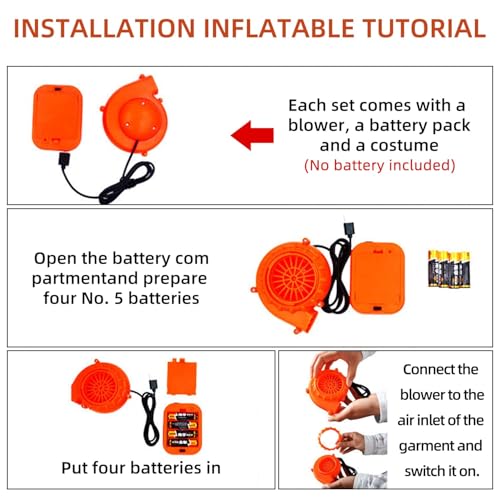 INSTALLATION INFLATABLE TUTORIAL

Each set comes with a blower, a battery pack and a costume
(No battery included)

Open the battery com partmentand prepare four No. 5 batteries

Put four batteries in

Connect the blower to the air inlet of the garment and switch it on.