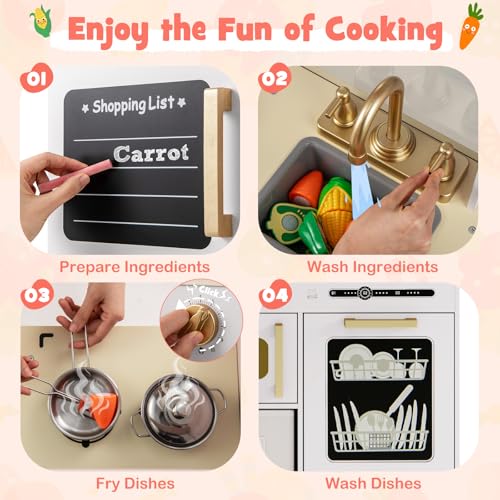 Enjoy the Fun of Cooking

01

Shopping List

Carrot

Prepare Ingredients

02

Wash Ingredients

03

Click

Fry Dishes

04

Wash Dishes