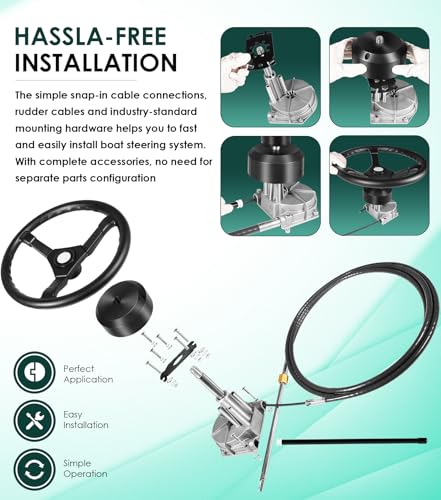 HASSLA-FREE INSTALLATION

The simple snap-in cable connections, rudder cables and industry-standard mounting hardware helps you to fast and easily install boat steering system. With complete accessories, no need for separate parts configuration

Perfect Application

Easy Installation

Simple Operation