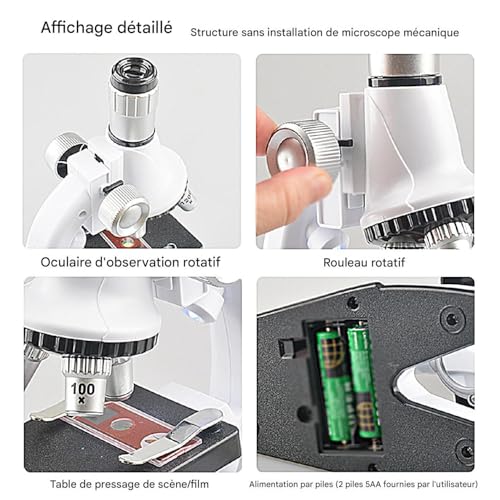 Affichage détaillé

Structure sans installation de microscope mécanique

Oculaire d'observation rotatif

Rouleau rotatif

100
×

Table de pressage de scène/film

Alimentation par piles (2 piles 5AA fournies par l'utilisateur)