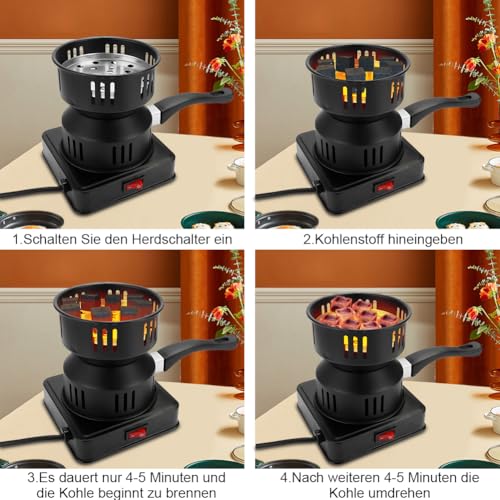 1.Schalten Sie den Herdschalter ein

2.Kohlenstoff hineingeben

3.Es dauert nur 4-5 Minuten und die Kohle beginnt zu brennen

4.Nach weiteren 4-5 Minuten die Kohle umdrehen