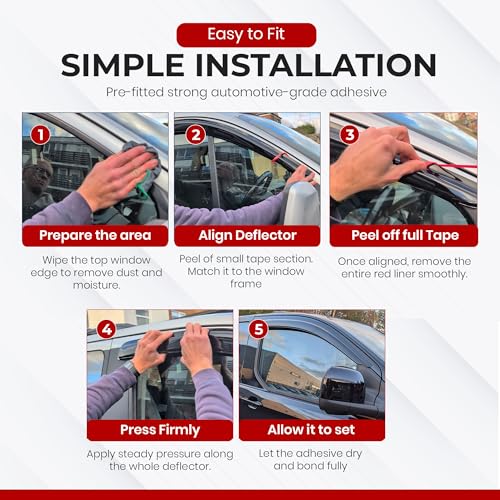 Easy to Fit

SIMPLE INSTALLATION

Pre-fitted strong automotive-grade adhesive

1

Prepare the area

Wipe the top window edge to remove dust and moisture.

2

Align Deflector

Peel of small tape section. Match it to the window frame

3

Peel off full Tape

Once aligned, remove the entire red liner smoothly.

4

Press Firmly

Apply steady pressure along the whole deflector.

5

Allow it to set

Let the adhesive dry and bond fully