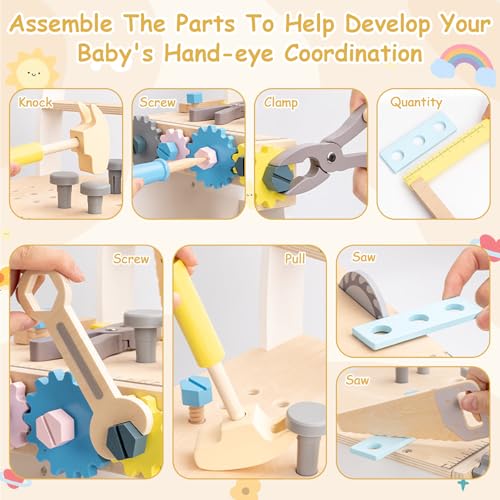 Assemble The Parts To Help Develop Your Baby's Hand-eye Coordination

Knock

Screw

Clamp

Quantity

Screw

Pull

Saw

Saw