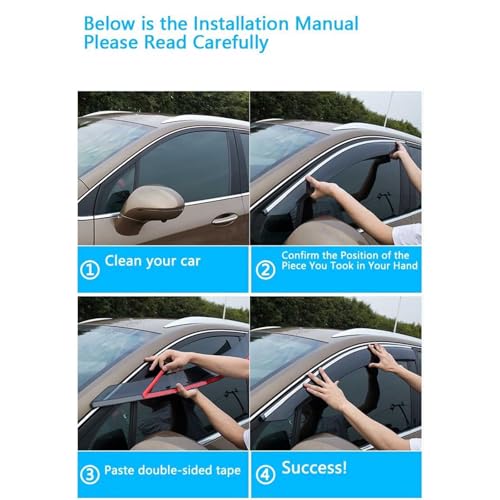 Below is the Installation Manual
Please Read Carefully

① Clean your car

② Confirm the Position of the Piece You Took in Your Hand

③ Paste double-sided tape

④ Success!