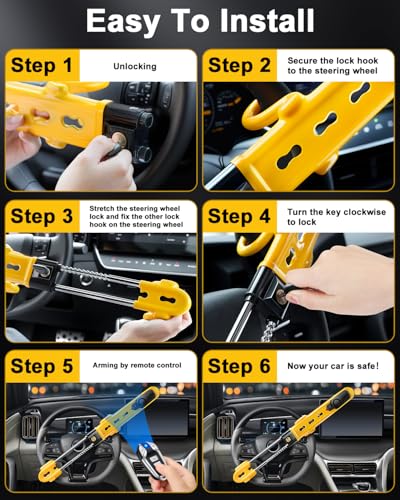 Easy To Install

Step 1
Unlocking

Step 2
Secure the lock hook to the steering wheel

Step 3
Stretch the steering wheel lock and fix the other lock hook on the steering wheel

Step 4
Turn the key clockwise to lock

Step 5
Arming by remote control

Step 6
Now your car is safe!