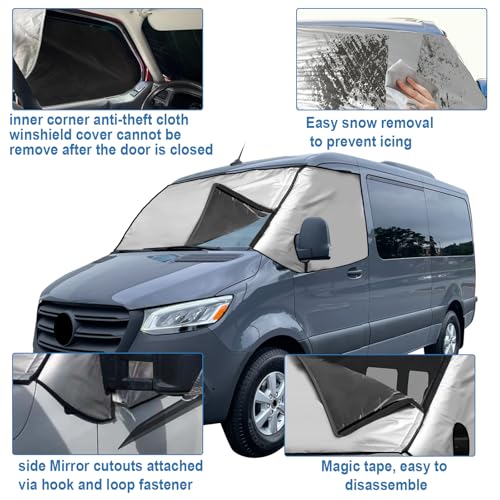 inner corner anti-theft cloth winshield cover cannot be remove after the door is closed

Easy snow removal to prevent icing

side Mirror cutouts attached via hook and loop fastener

Magic tape, easy to disassemble