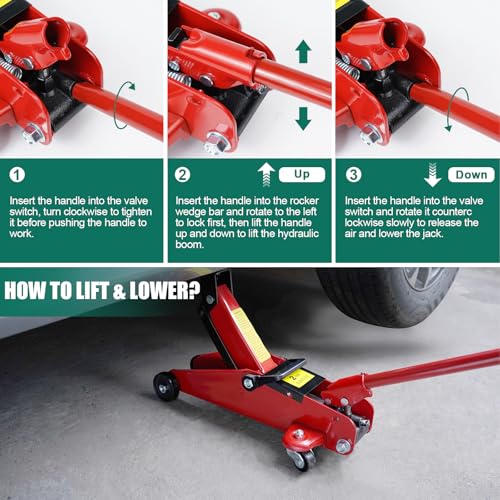 1

Insert the handle into the valve switch, turn clockwise to tighten it before pushing the handle to work.

2 Up

Insert the handle into the rocker wedge bar and rotate to the left to lock first, then lift the handle up and down to lift the hydraulic boom.

3 Down

Insert the handle into the valve switch and rotate it counterc lockwise slowly to release the air and lower the jack.

HOW TO LIFT & LOWER?

2