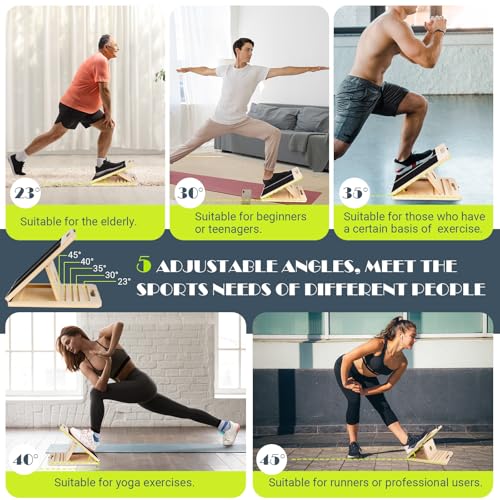 23°

Suitable for the elderly.

30°

Suitable for beginners or teenagers.

35°

Suitable for those who have a certain basis of exercise.

45°
40°
35°
30°
23°

5 ADJUSTABLE ANGLES, MEET THE SPORTS NEEDS OF DIFFERENT PEOPLE

40°

Suitable for yoga exercises.

45°

Suitable for runners or professional users.