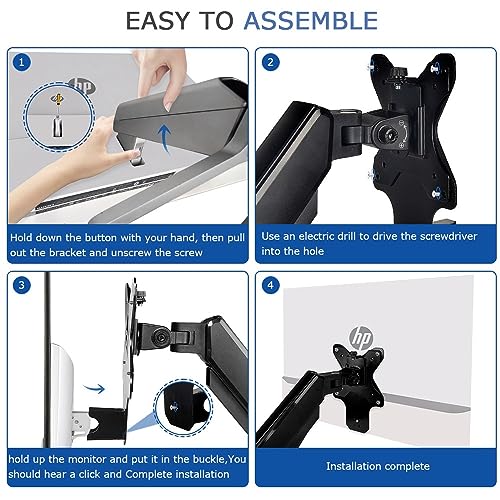 EASY TO ASSEMBLE

1

hp

Hold down the button with your hand, then pull out the bracket and unscrew the screw

2

Use an electric drill to drive the screwdriver into the hole

3

hold up the monitor and put it in the buckle,You should hear a click and Complete installation

4

hp

Installation complete