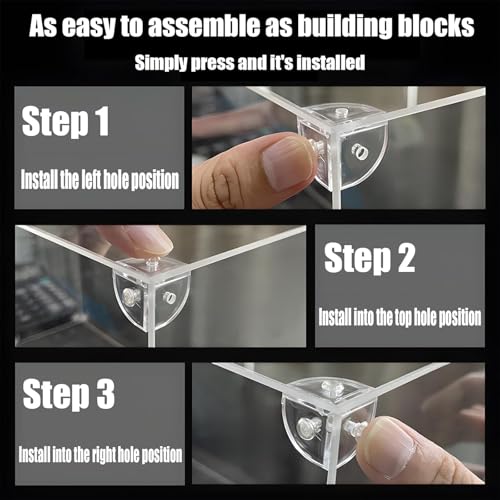 As easy to assemble as building blocks

Simply press and it's installed

Step 1

Install the left hole position

Step 2

Install into the top hole position

Step 3

Install into the right hole position