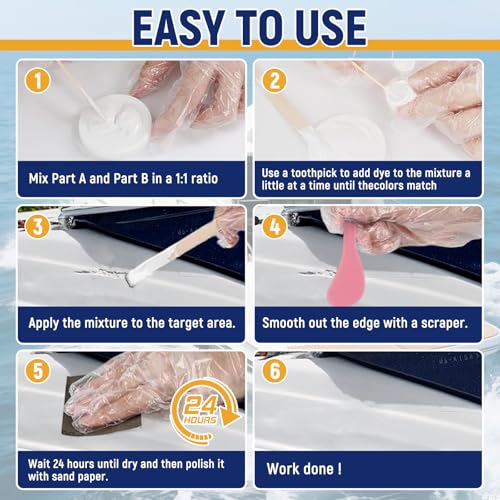 EASY TO USE

1

Mix Part A and Part B in a 1:1 ratio

2

Use a toothpick to add dye to the mixture a little at a time until thecolors match

3

Apply the mixture to the target area.

4

Smooth out the edge with a scraper.

5

24 HOURS

Wait 24 hours until dry and then polish it with sand paper.

6

Work done !